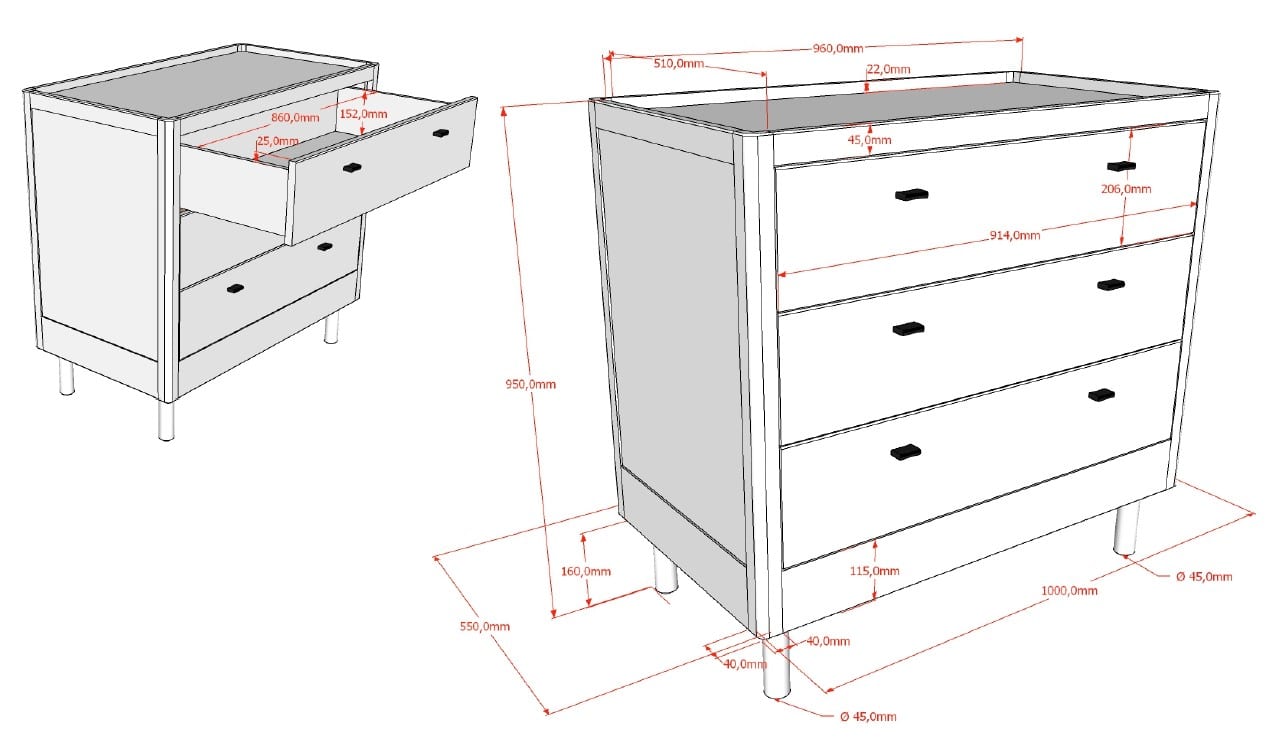 860,0mm
152,0mm
25,0mm
960,0mm
510,0mm
22,0mm
45,0mm
206,0mm
914,0mm
950,0mm
160,0mm
115,0mm
550,0mm
1000,0mm
Ø 45,0mm
40,0mm
40,0mm
Ø 45,0mm