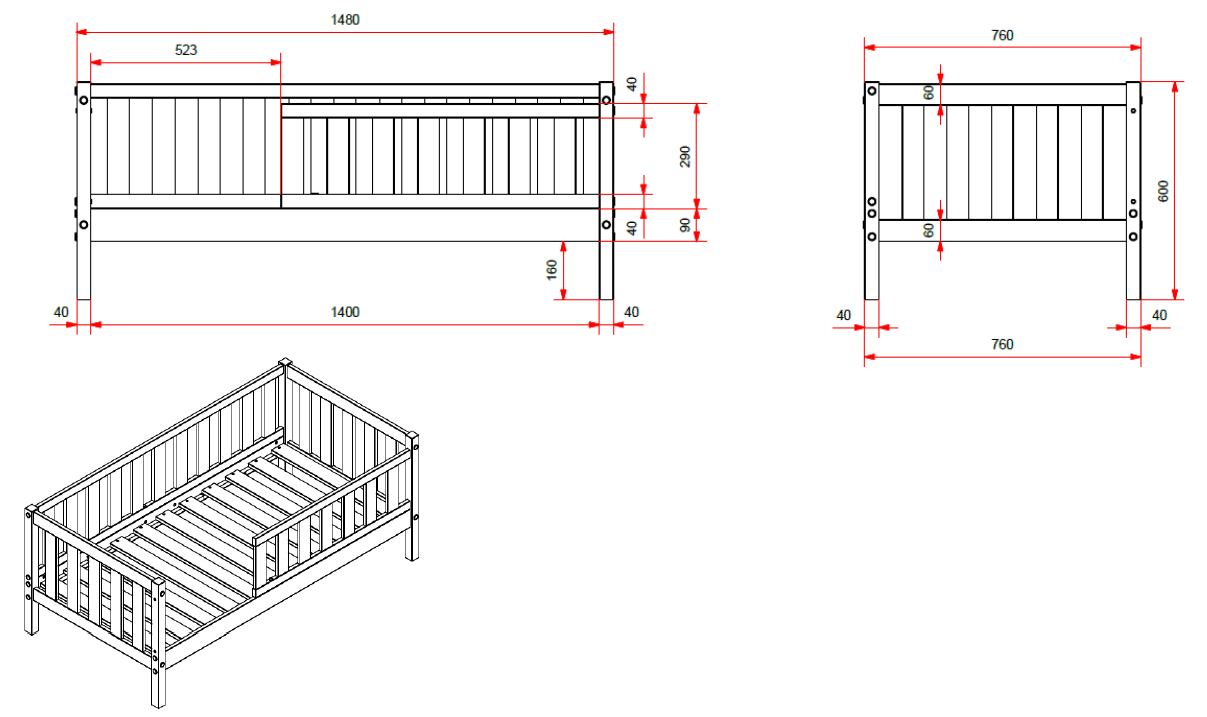 1480
523
40
290
40
90
160
40
1400
40

760
60
60
600
40
40
760