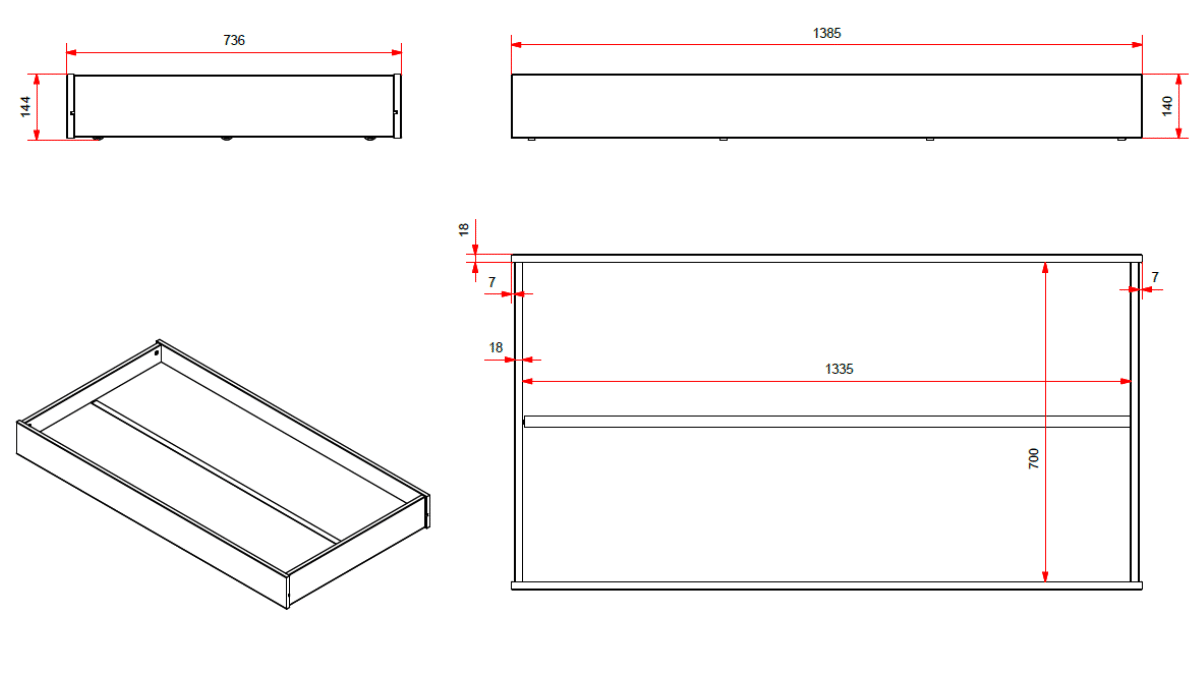 736

144

1385

140

18

7

7

18

1335

700