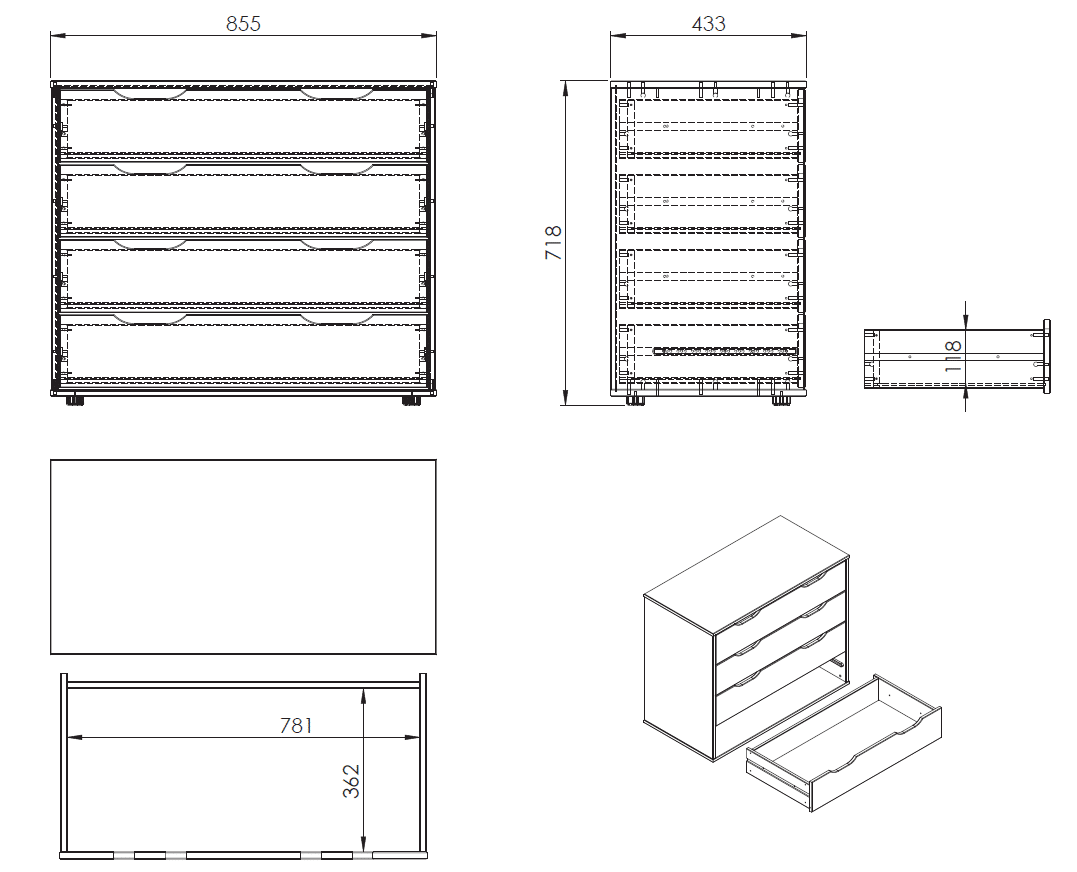 855

433

718

118

781

362